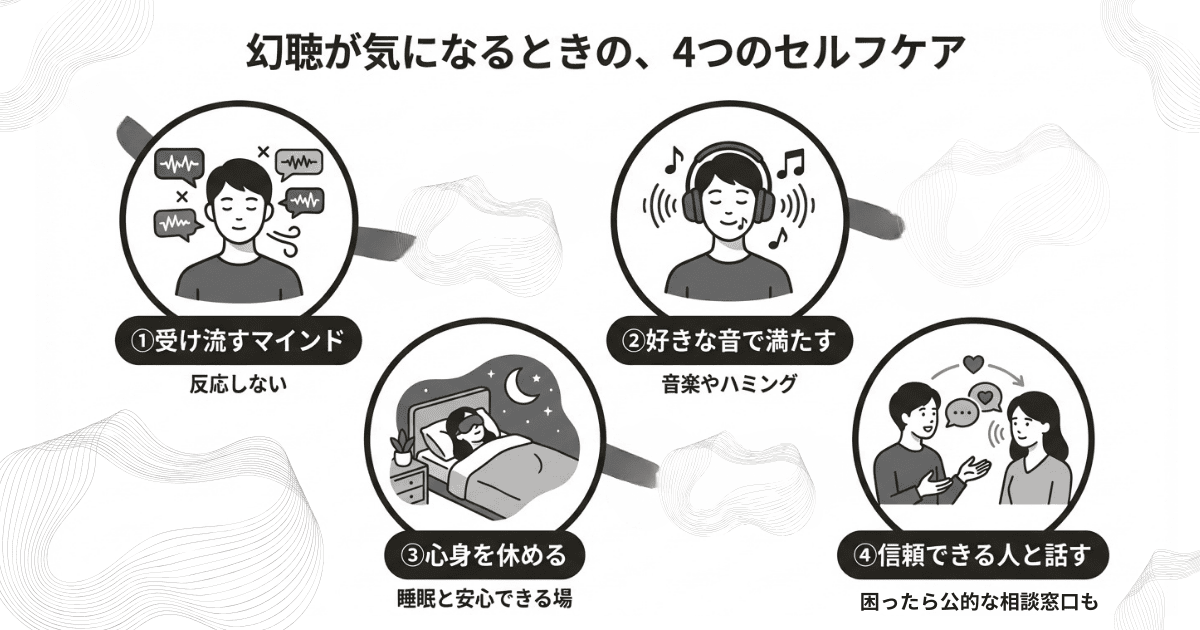 幻聴が気になるときの、4つのセルフケア

①受け流すマインド
反応しない

②好きな音で満たす
音楽やハミング

③心身を休める
睡眠と安心できる場

④信頼できる人と話す
困ったら公的な相談窓口も