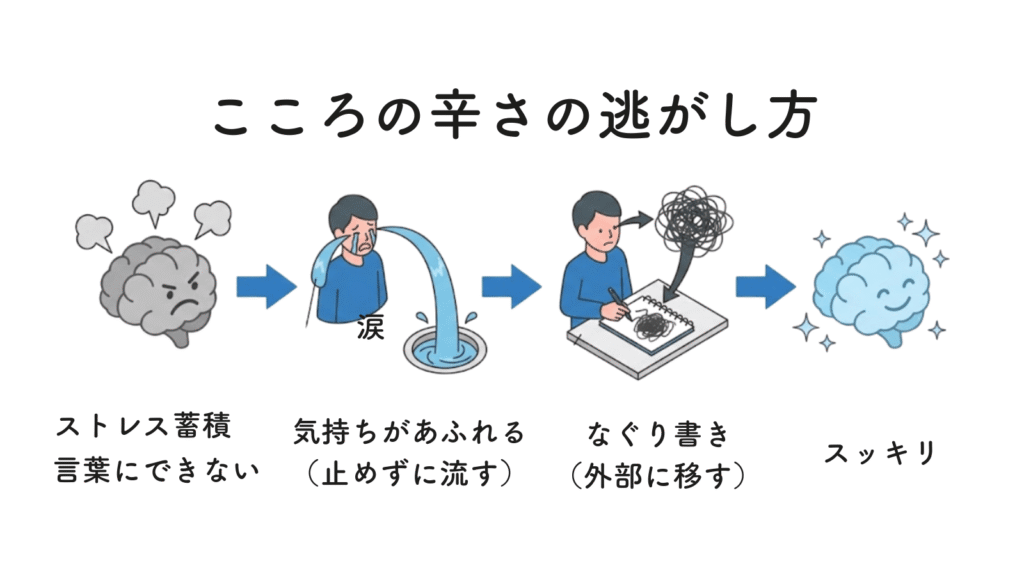 こころの辛さの逃がし方

涙

ストレス蓄積
言葉にできない

気持ちがあふれる
（止めずに流す）

なぐり書き
（外部に移す）

スッキリ