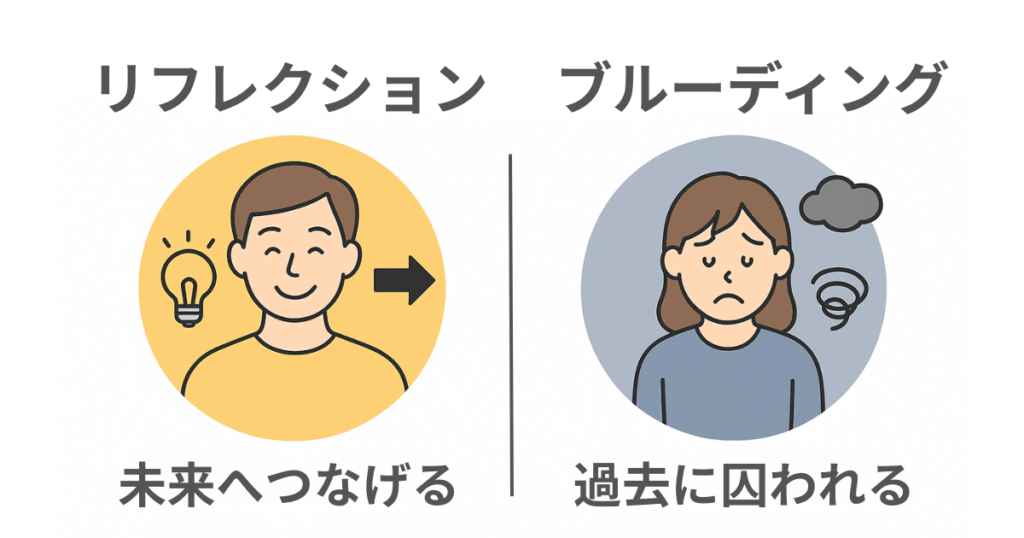 リフレクション

未来へつなげる

ブルーディング

過去に囚われる