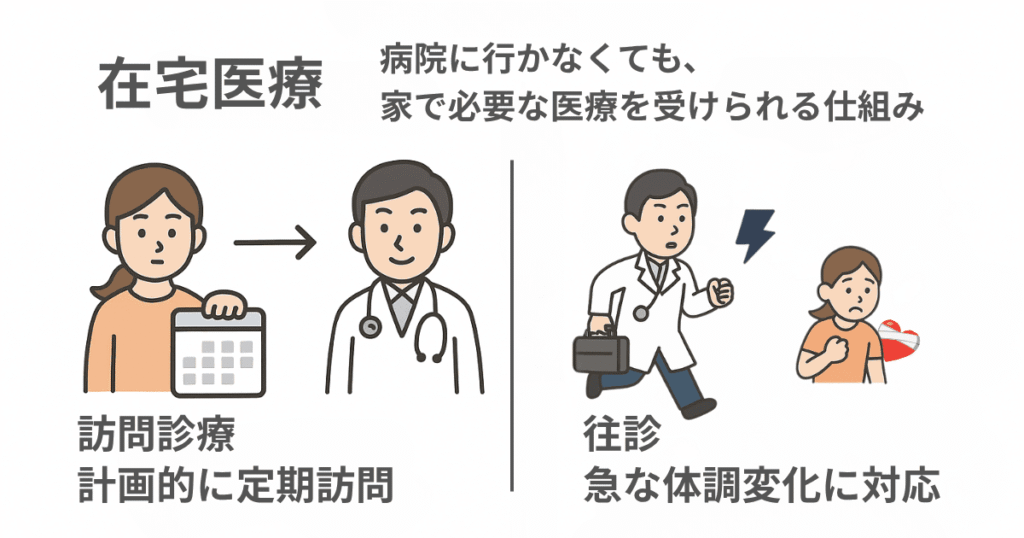 在宅医療

病院に行かなくても、
家で必要な医療を受けられる仕組み

訪問診療
計画的に定期訪問

往診
急な体調変化に対応